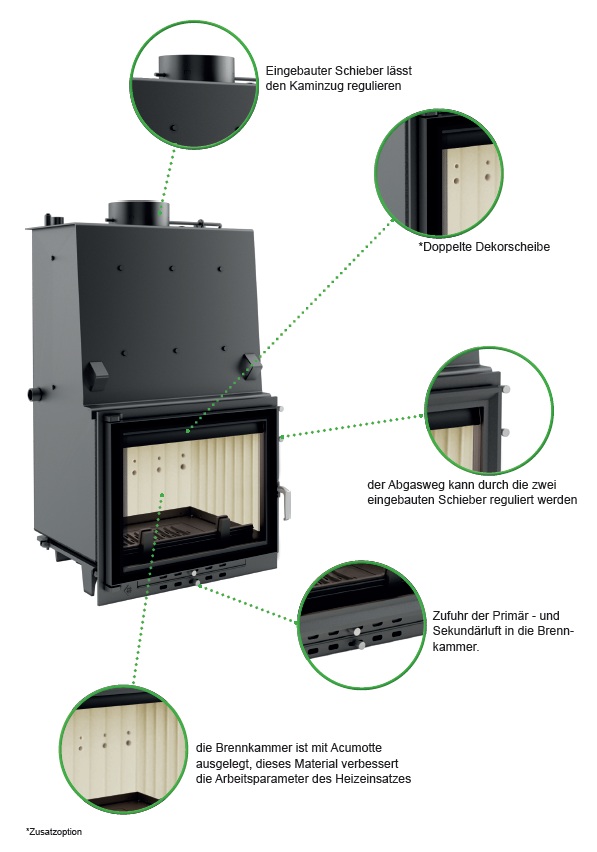 Eingebauter Schieber lässt den Kaminzug regulieren

*Doppelte Dekorscheibe

der Abgasweg kann durch die zwei eingebauten Schieber reguliert werden

Zufuhr der Primär - und Sekundärluft in die Brennkammer.

die Brennkammer ist mit Acumotte ausgelegt, dieses Material verbessert die Arbeitsparameter des Heizeinsatzes

*Zusatzoption